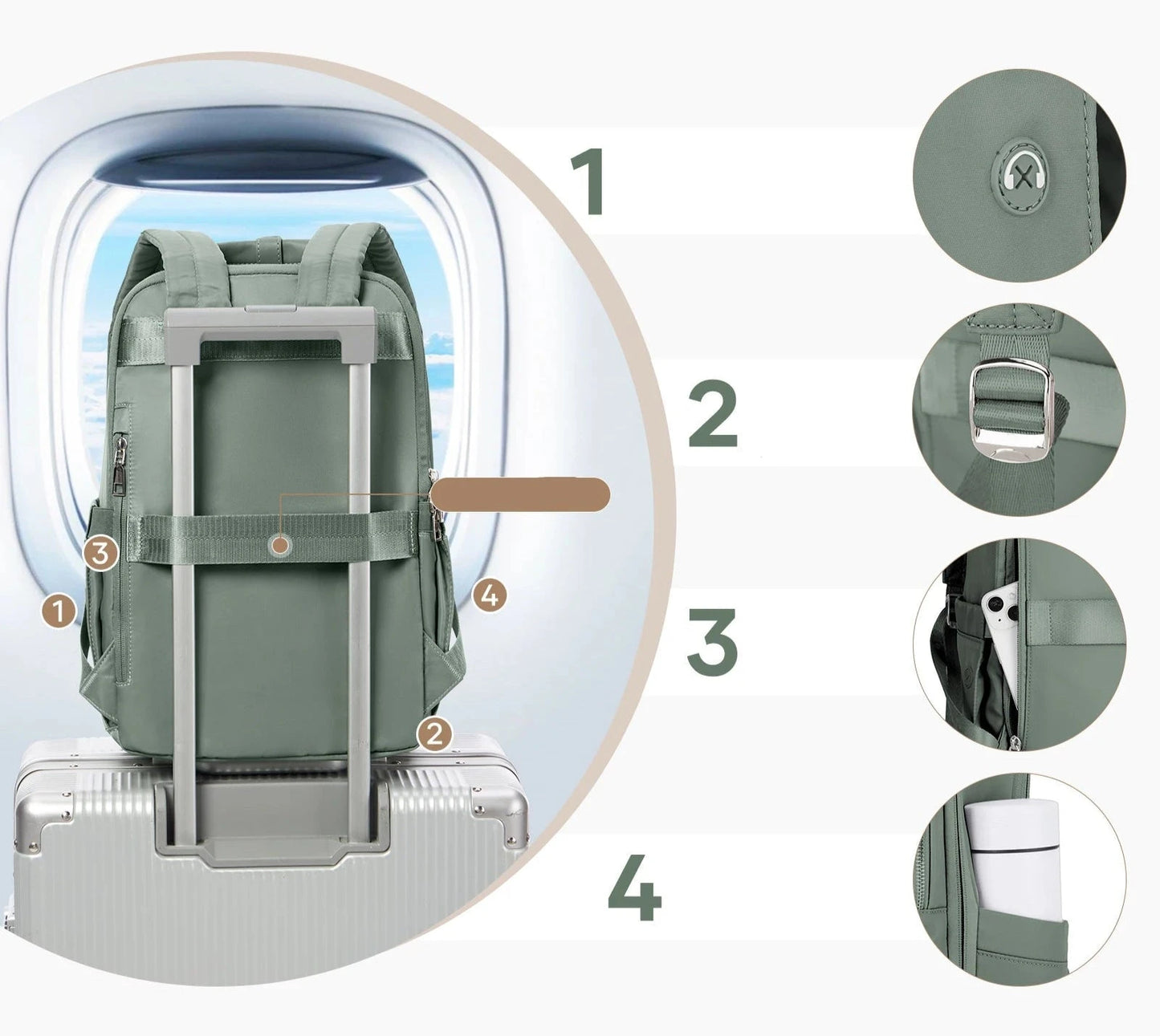 1
2
3
4
3
1
4
2